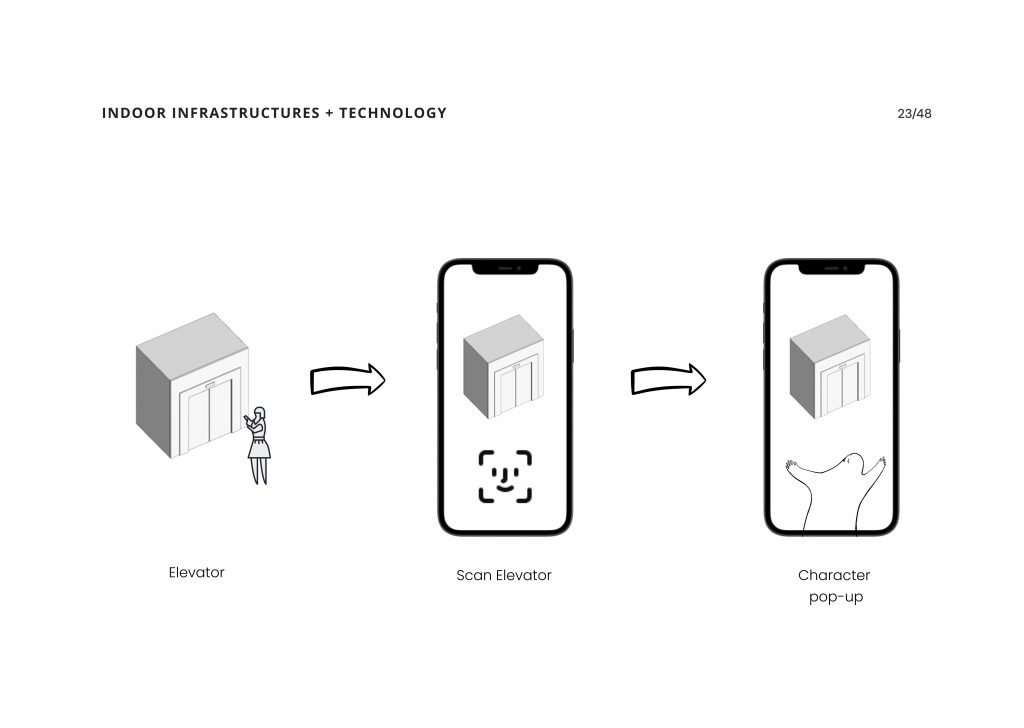 INDOOR INFRASTRUCTURES + TECHNOLOGY

23/48

Elevator

Scan Elevator

Character pop-up